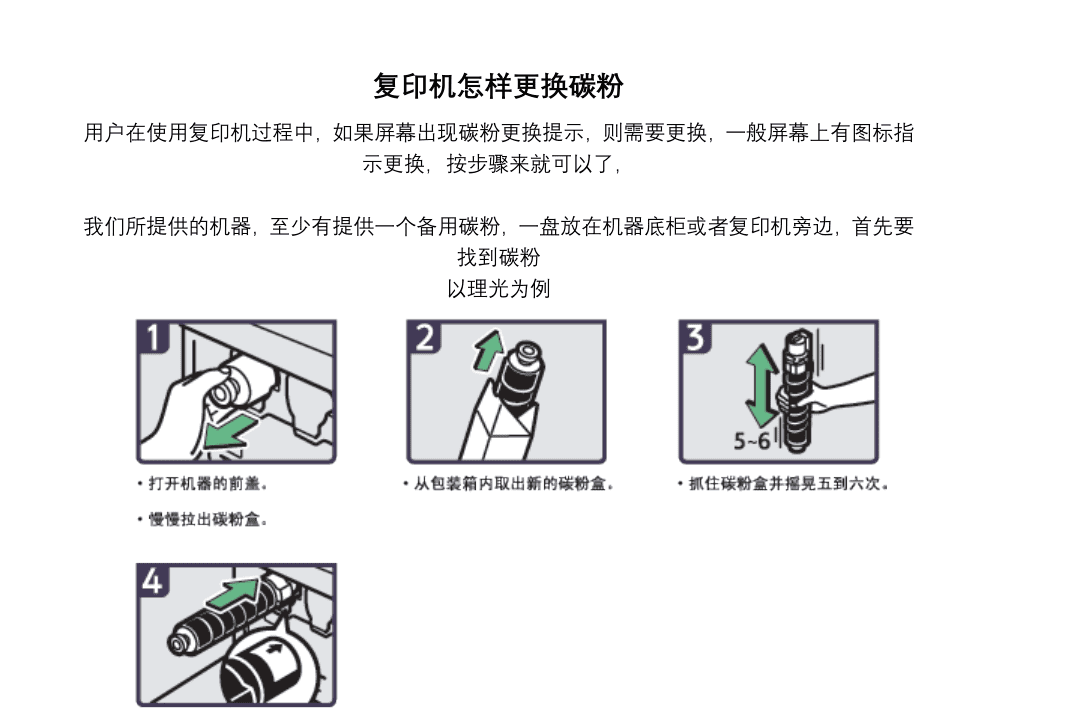 复印机怎样更换碳粉

用户在使用复印机过程中，如果屏幕出现碳粉更换提示，则需要更换，一般屏幕上有图标指示更换，按步骤来就可以了，

我们所提供的机器，至少有提供一个备用碳粉，一盘放在机器底柜或者复印机旁边，首先要找到碳粉
以理光为例

1

• 打开机器的前盖。

• 慢慢拉出碳粉盒。

2

• 从包装箱内取出新的碳粉盒。

3

5~6

• 抓住碳粉盒并摇晃五到六次。

4